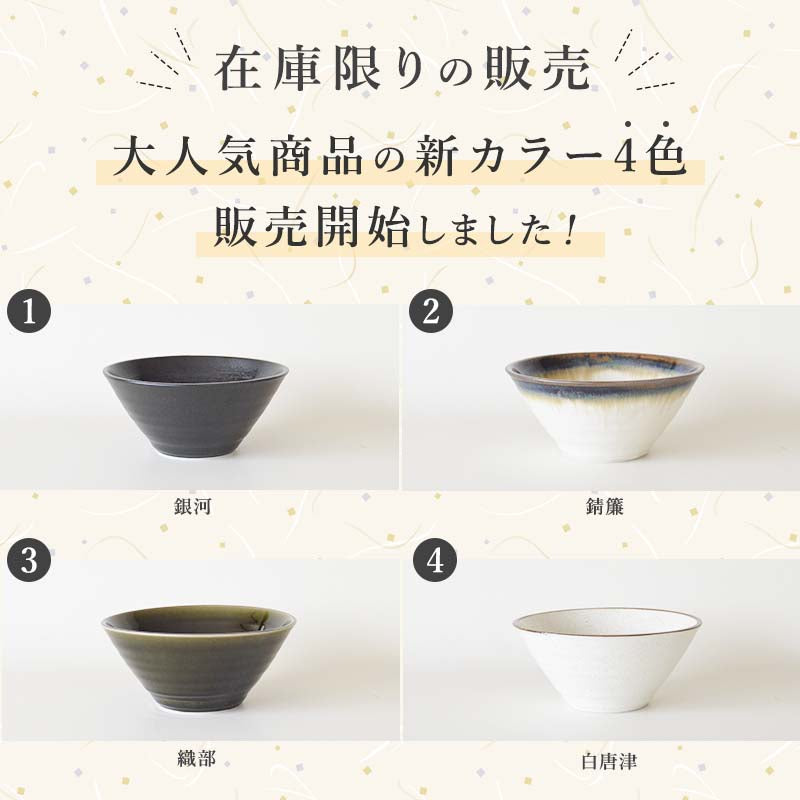 在庫限りの販売

大人気商品の新カラー4色
販売開始しました！

1

銀河

2

錆簾

3

織部

4

白唐津